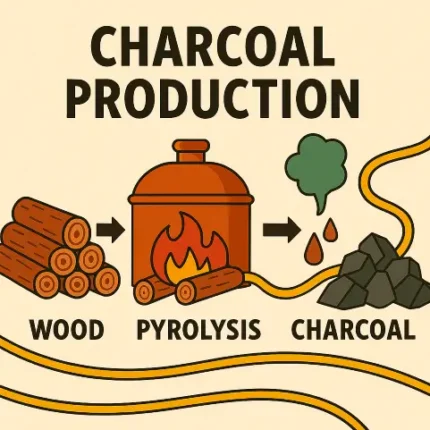 CHARCOAL PRODUCTION

WOOD

PYROLYSIS

CHARCOAL